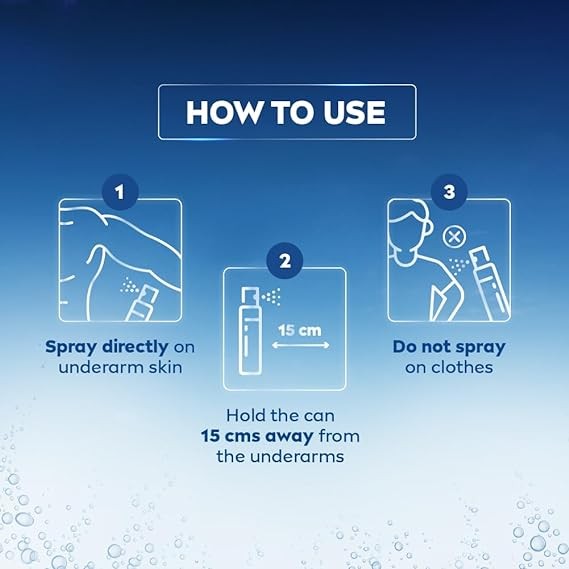 HOW TO USE

1

Spray directly on underarm skin

2

15 cm

Hold the can 15 cms away from the underarms

3

Do not spray on clothes